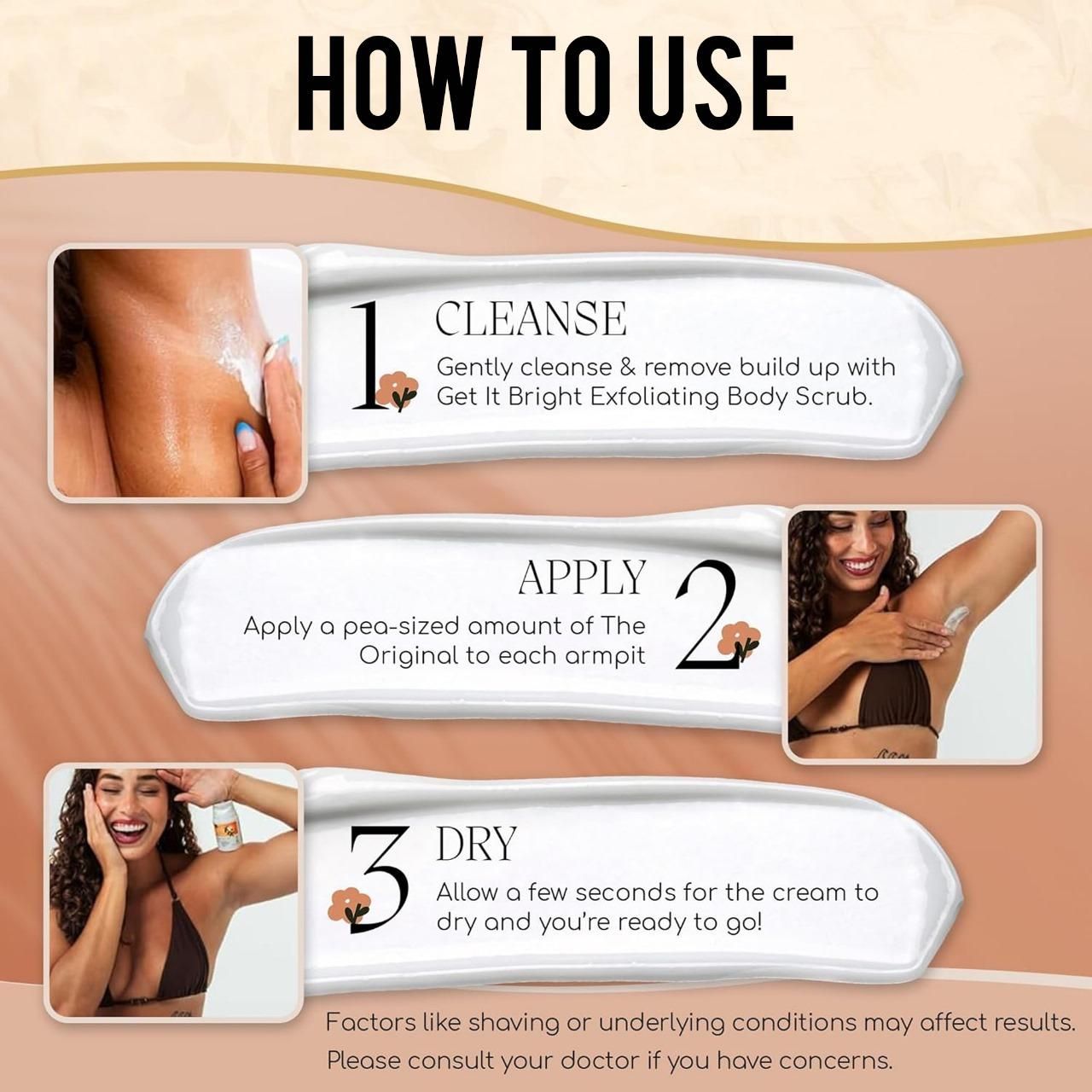 HOW TO USE

1 CLEANSE
Gently cleanse & remove build up with Get It Bright Exfoliating Body Scrub.

APPLY 2
Apply a pea-sized amount of The Original to each armpit

3 DRY
Allow a few seconds for the cream to dry and you're ready to go!

Factors like shaving or underlying conditions may affect results. Please consult your doctor if you have concerns.